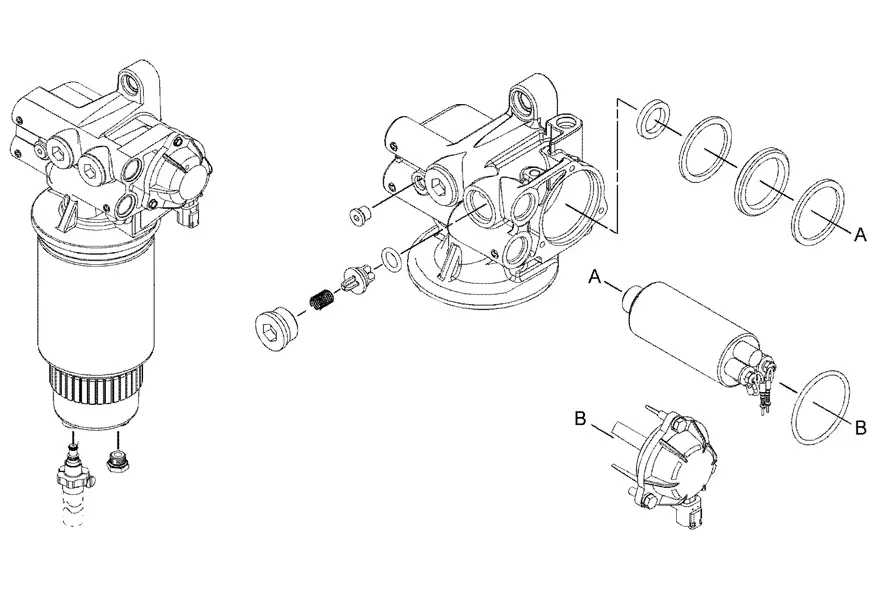 A
A
B
B