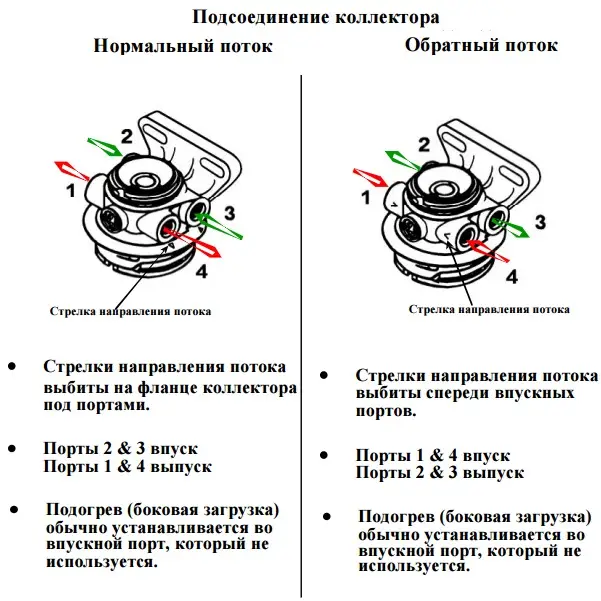 Подсоединение коллектора

Нормальный поток

2

1

3

4

Стрелка направления потока

• Стрелки направления потока выбиты на фланце коллектора под портами.

• Порты 2 & 3 впуск
Порты 1 & 4 выпуск

• Подогрев (боковая загрузка) обычно устанавливается во впускной порт, который не используется.

Обратный поток

2

1

3

4

Стрелка направления потока

• Стрелки направления потока выбиты спереди впускных портов.

• Порты 1 & 4 впуск
Порты 2 & 3 выпуск

• Подогрев (боковая загрузка) обычно устанавливается во впускной порт, который не используется.